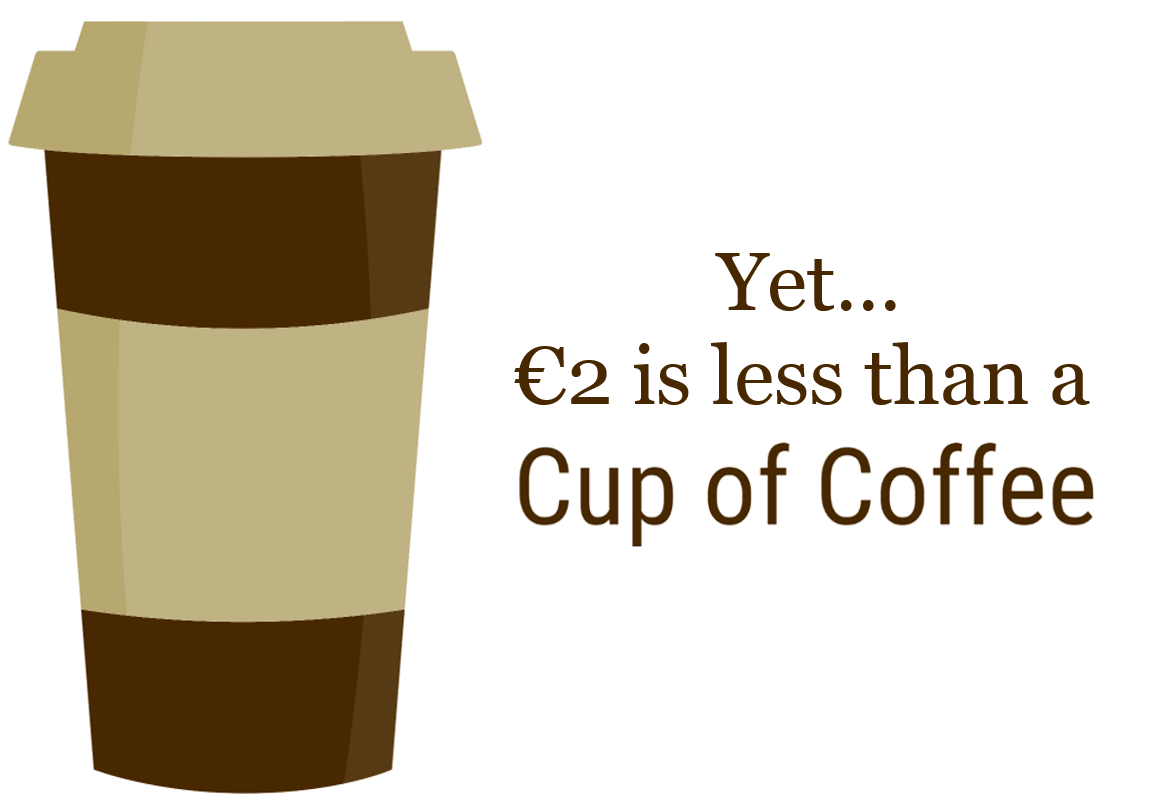 Yet…
€2 is less than a
Cup of Coffee